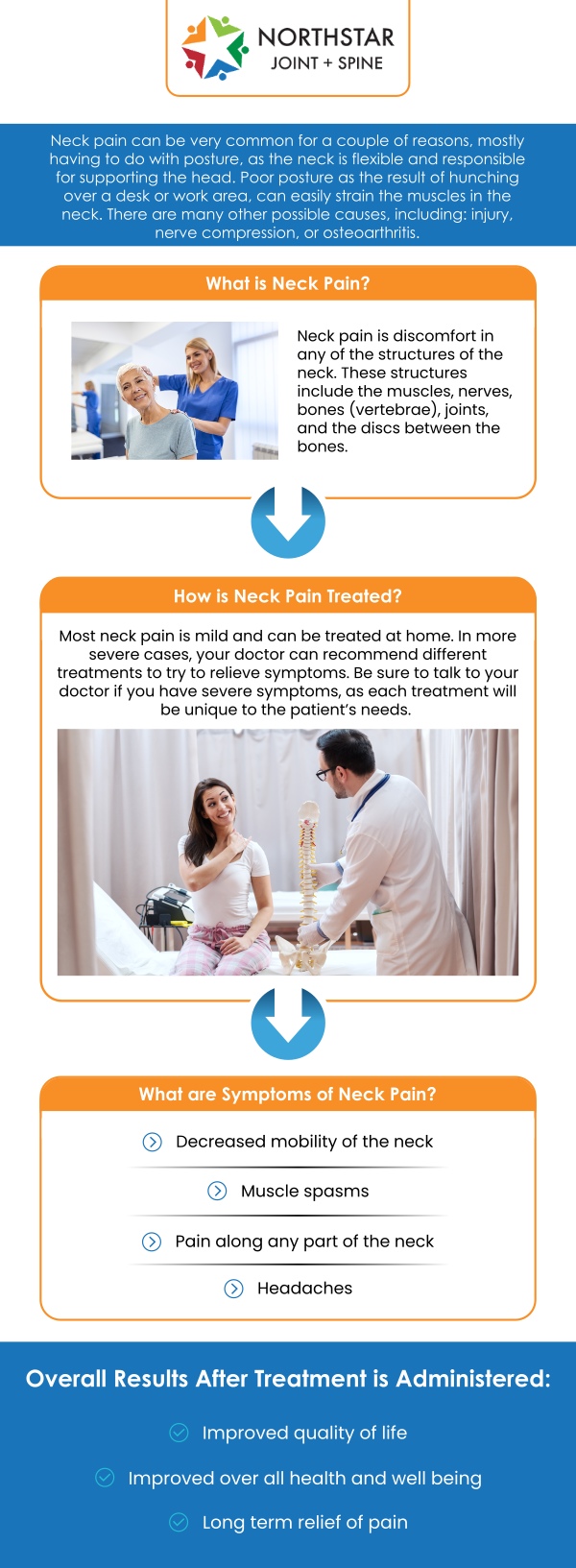 NORTHSTAR
JOINT + SPINE

Neck pain can be very common for a couple of reasons, mostly having to do with posture, as the neck is flexible and responsible for supporting the head. Poor posture as the result of hunching over a desk or work area, can easily strain the muscles in the neck. There are many other possible causes, including: injury, nerve compression, or osteoarthritis.

What is Neck Pain?

Neck pain is discomfort in any of the structures of the neck. These structures include the muscles, nerves, bones (vertebrae), joints, and the discs between the bones.

How is Neck Pain Treated?

Most neck pain is mild and can be treated at home. In more severe cases, your doctor can recommend different treatments to try to relieve symptoms. Be sure to talk to your doctor if you have severe symptoms, as each treatment will be unique to the patient's needs.

What are Symptoms of Neck Pain?

Decreased mobility of the neck

Muscle spasms

Pain along any part of the neck

Headaches

Overall Results After Treatment is Administered:

Improved quality of life

Improved over all health and well being

Long term relief of pain